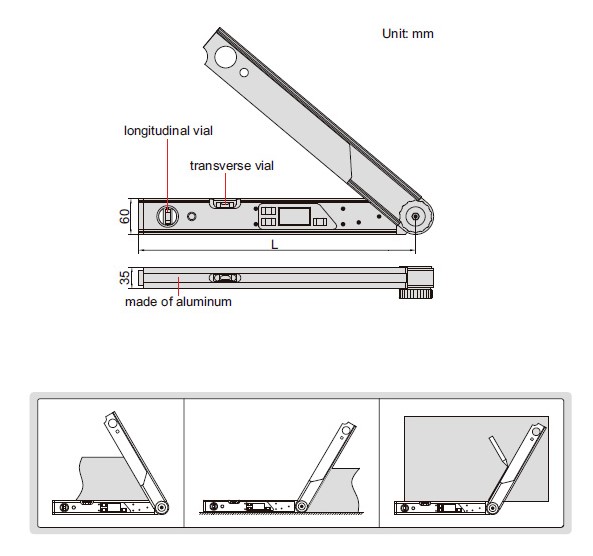 Unit: mm

longitudinal vial

transverse vial

60

L

35

made of aluminum