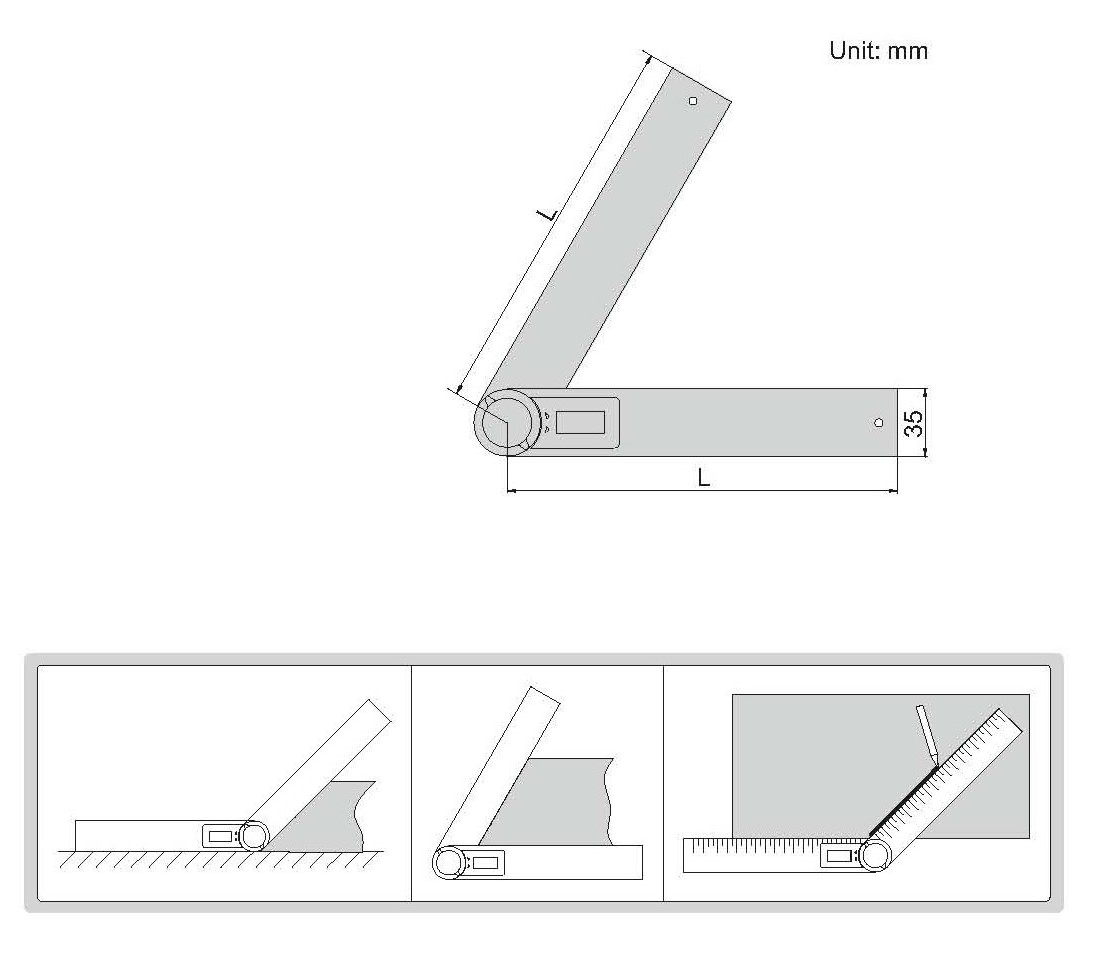 Unit: mm

L

35

L