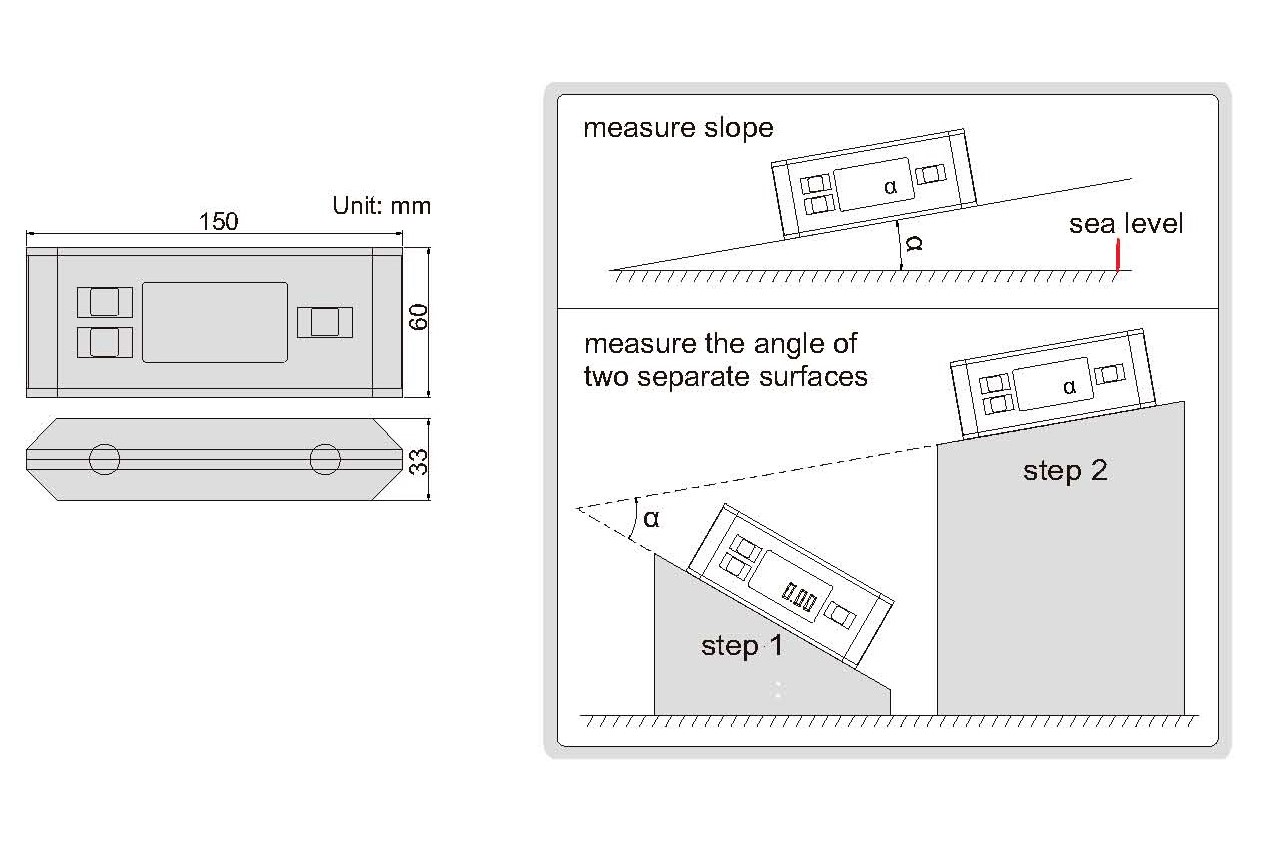 Unit: mm

150

60

33

measure slope

α

α

sea level

measure the angle of two separate surfaces

α

step 2

α

0.00

step 1