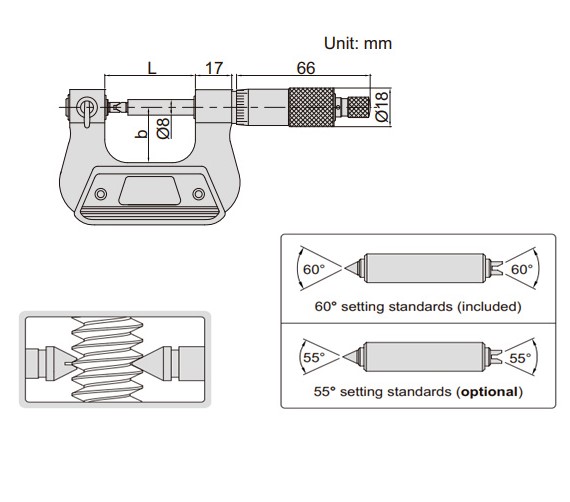 Unit: mm

L

17

66

Ø18

b

Ø8

60°

60°

60° setting standards (included)

55°

55°

55° setting standards (optional)