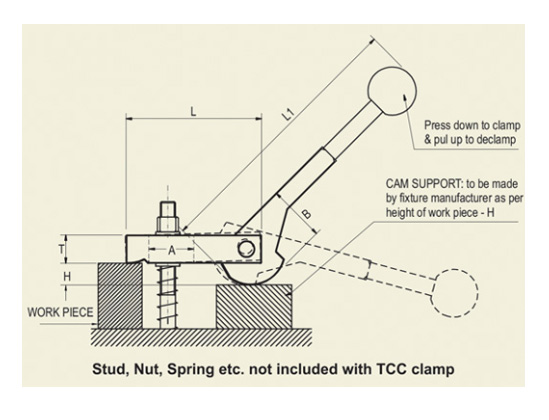 L

L1

Press down to clamp & pul up to declamp

CAM SUPPORT: to be made by fixture manufacturer as per height of work piece - H

B

T

A

H

WORK PIECE

Stud, Nut, Spring etc. not included with TCC clamp