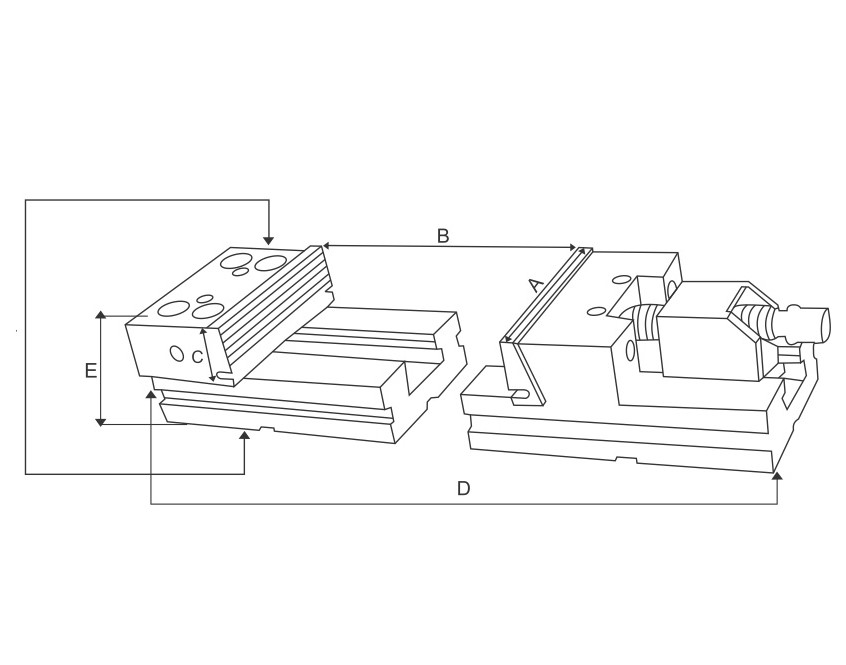 B
A
E
C
D