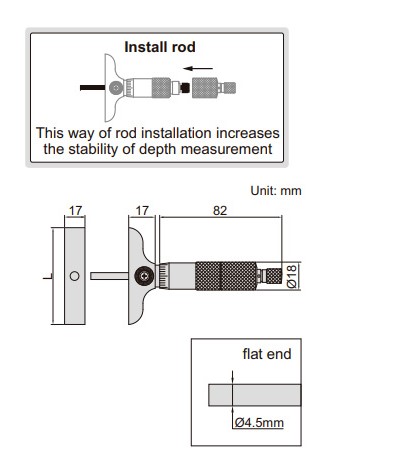 Install rod

This way of rod installation increases the stability of depth measurement

Unit: mm

17

17

82

L

Ø18

flat end

Ø4.5mm